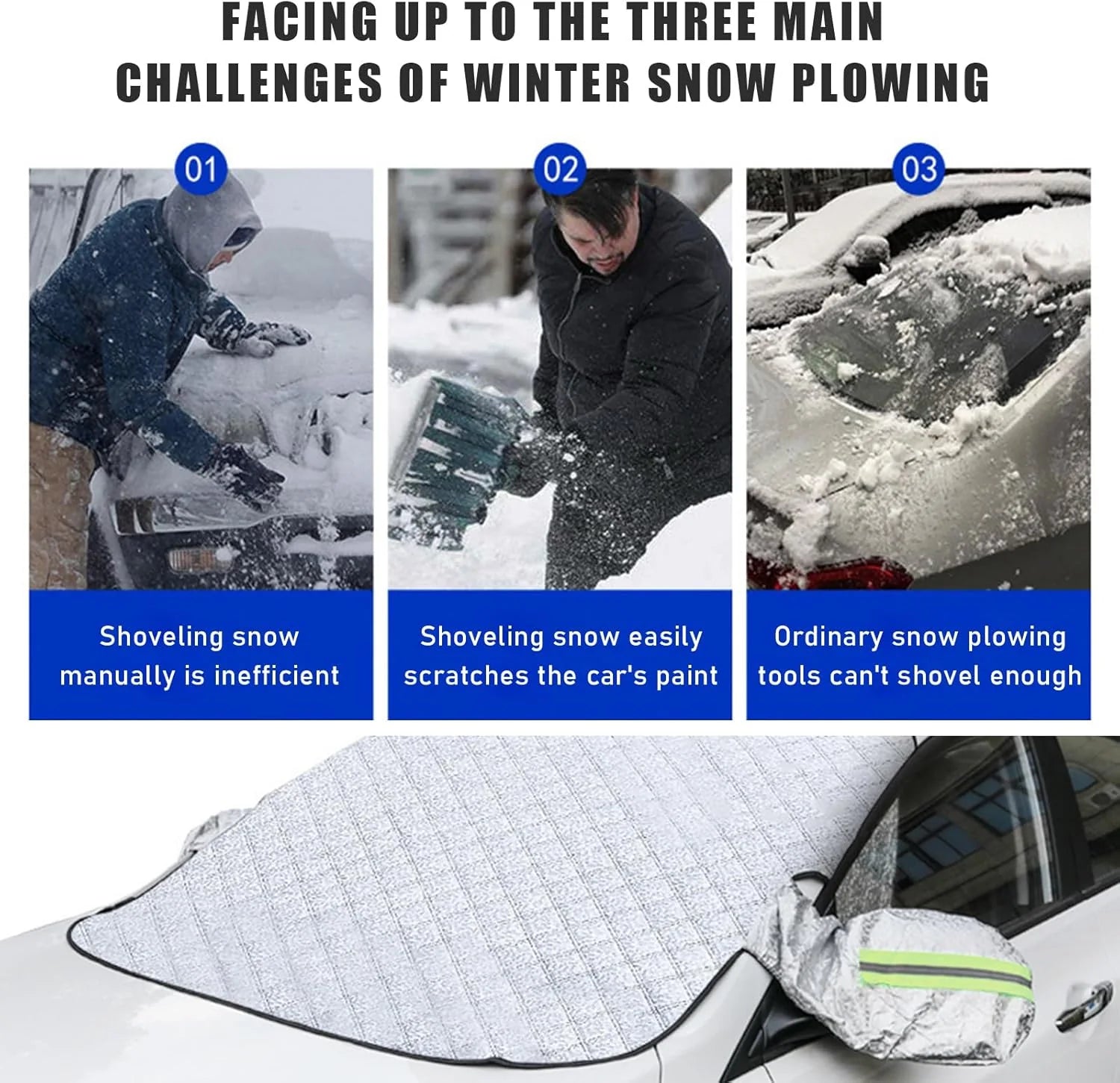 FACING UP TO THE THREE MAIN CHALLENGES OF WINTER SNOW PLOWING

01

Shoveling snow manually is inefficient

02

Shoveling snow easily scratches the car's paint

03

Ordinary snow plowing tools can't shovel enough